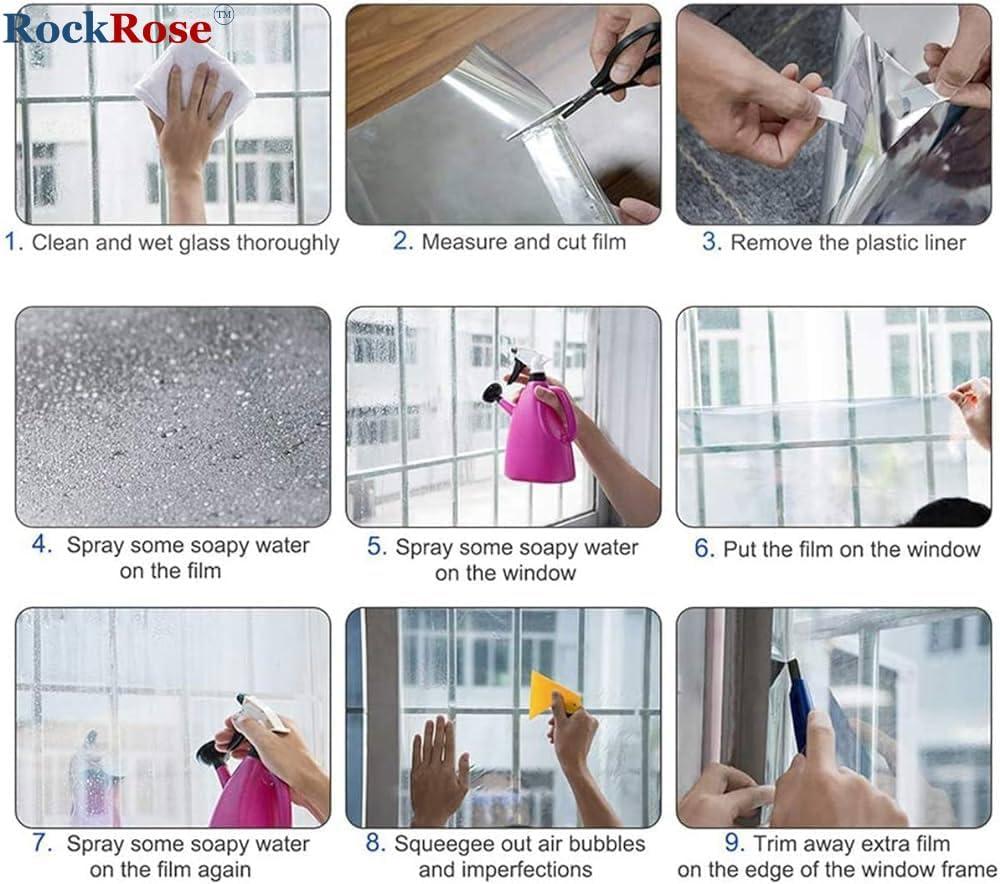 RockRose™

1. Clean and wet glass thoroughly

2. Measure and cut film

3. Remove the plastic liner

4. Spray some soapy water on the film

5. Spray some soapy water on the window

6. Put the film on the window

7. Spray some soapy water on the film again

8. Squeegee out air bubbles and imperfections

9. Trim away extra film on the edge of the window frame